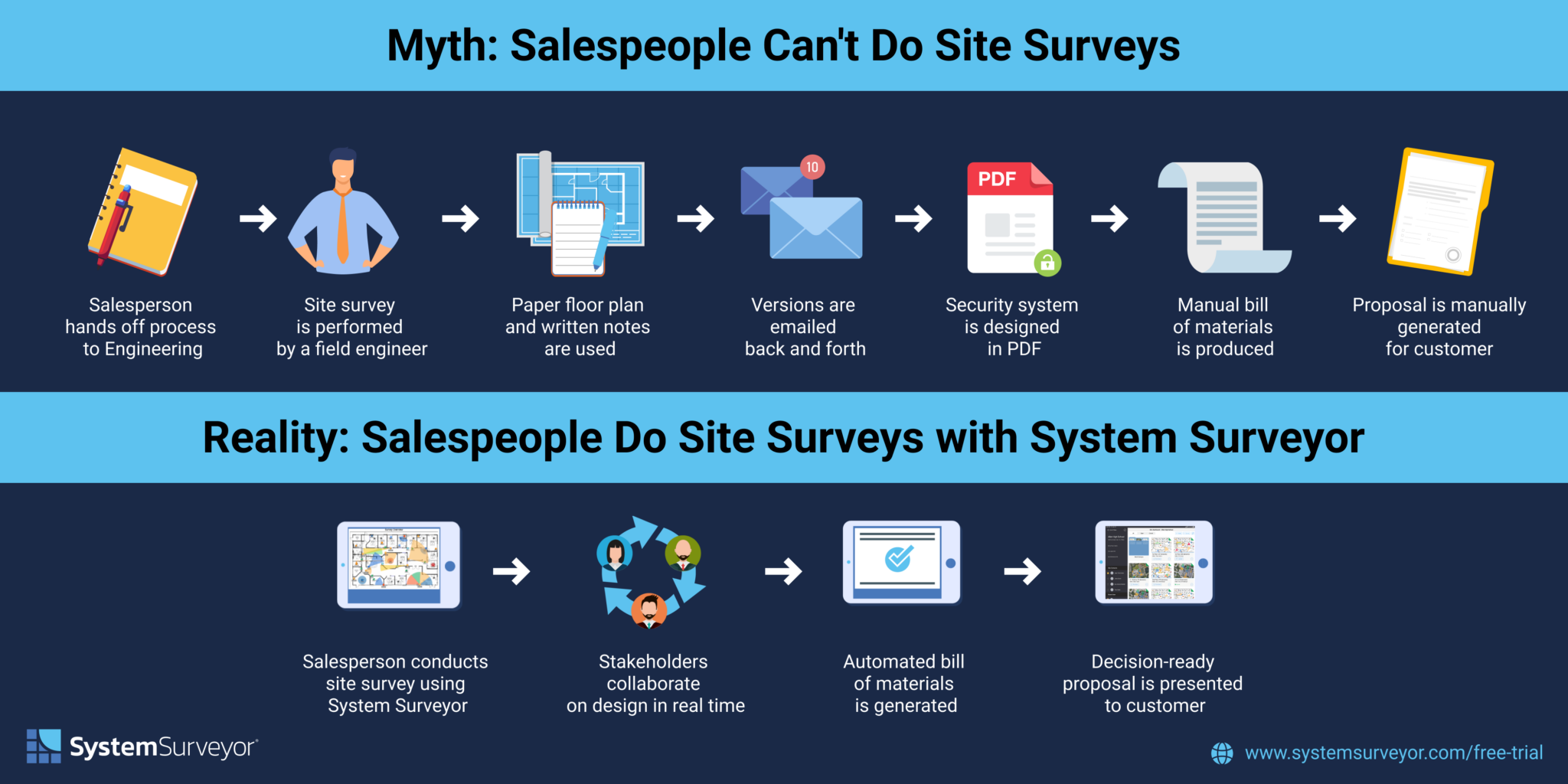 Myth: Salespeople Can't Do Site Surveys

Salesperson hands off process to Engineering

Site survey is performed by a field engineer

Paper floor plan and written notes are used

10

Versions are emailed back and forth

PDF

Security system is designed in PDF

Manual bill of materials is produced

Proposal is manually generated for customer

Reality: Salespeople Do Site Surveys with System Surveyor

Salesperson conducts site survey using System Surveyor

Stakeholders collaborate on design in real time

Automated bill of materials is generated

Decision-ready proposal is presented to customer

SystemSurveyor

www.systemsurveyor.com/free-trial